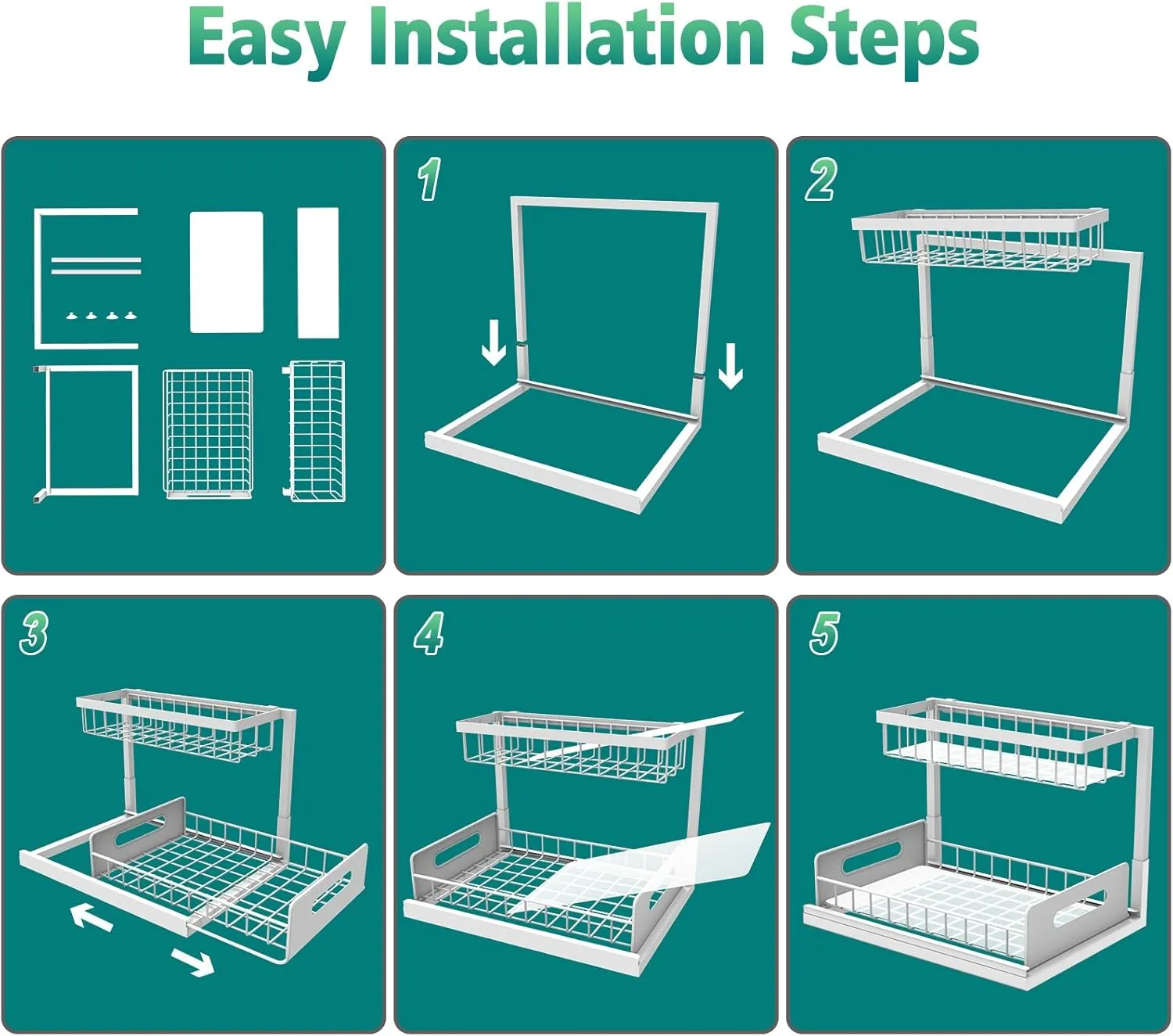 Easy Installation Steps

1

2

3

4

5