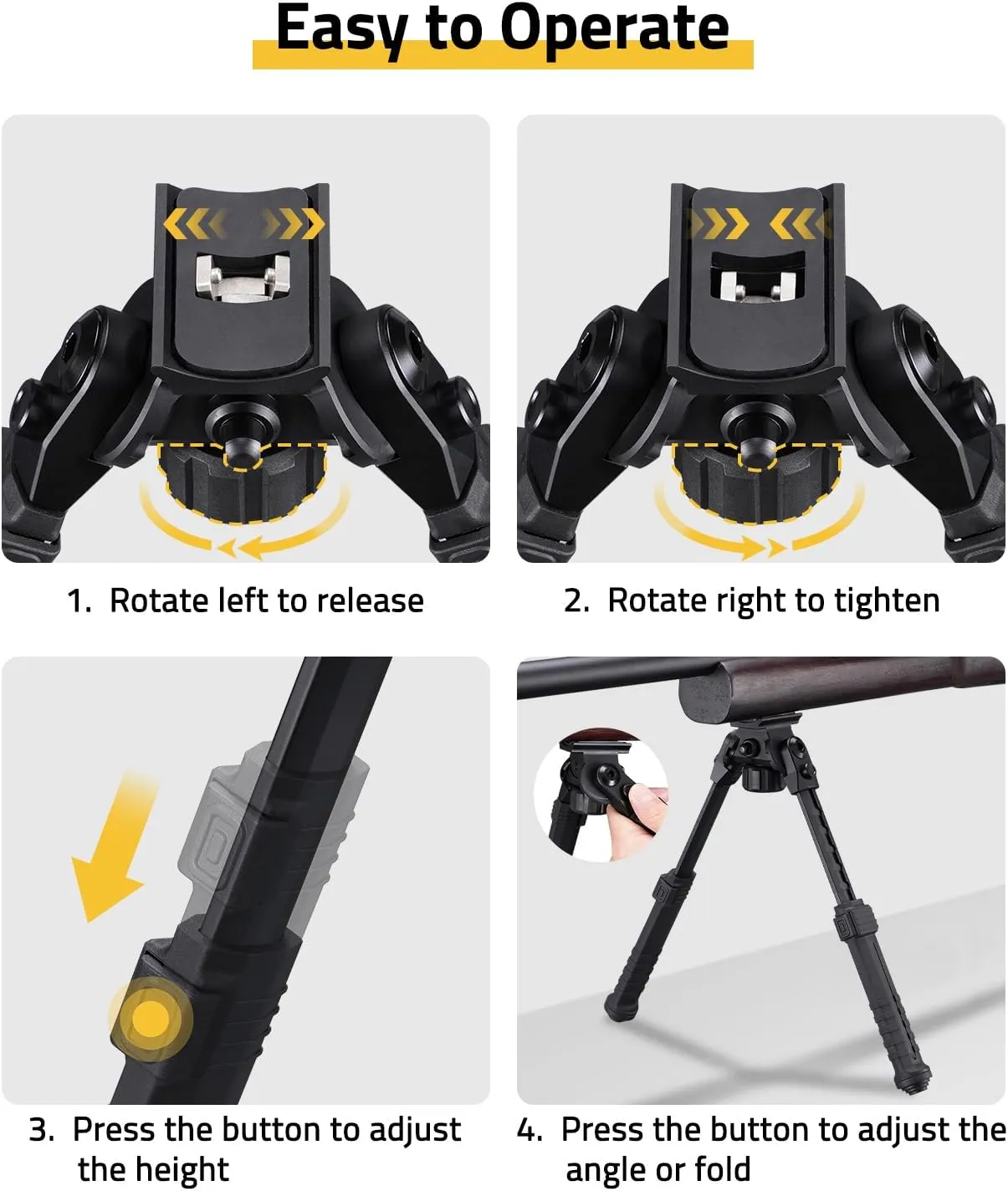 Easy to Operate

1. Rotate left to release

2. Rotate right to tighten

3. Press the button to adjust the height

4. Press the button to adjust the angle or fold