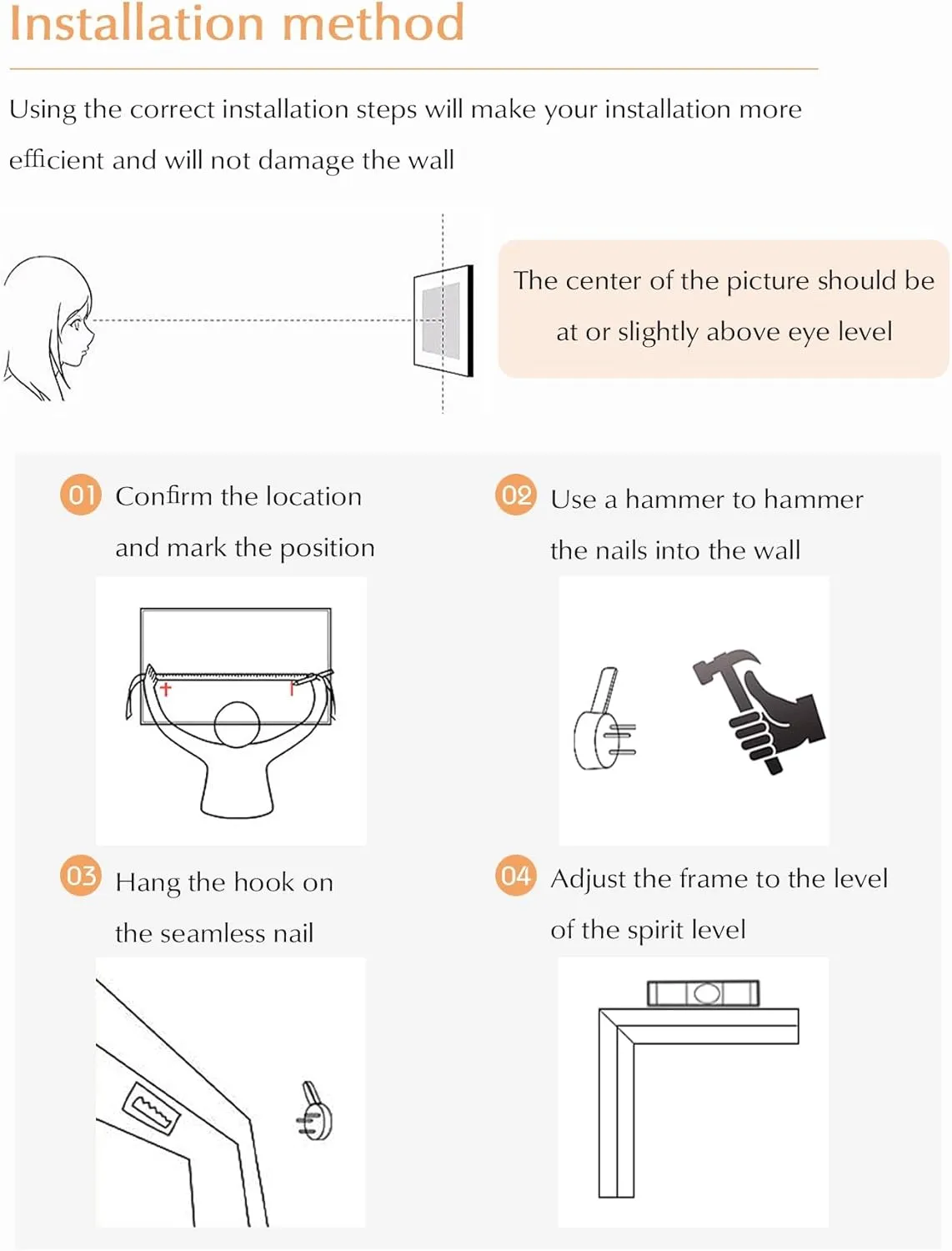 Installation method

Using the correct installation steps will make your installation more efficient and will not damage the wall

The center of the picture should be at or slightly above eye level

01 Confirm the location and mark the position

02 Use a hammer to hammer the nails into the wall

03 Hang the hook on the seamless nail

04 Adjust the frame to the level of the spirit level